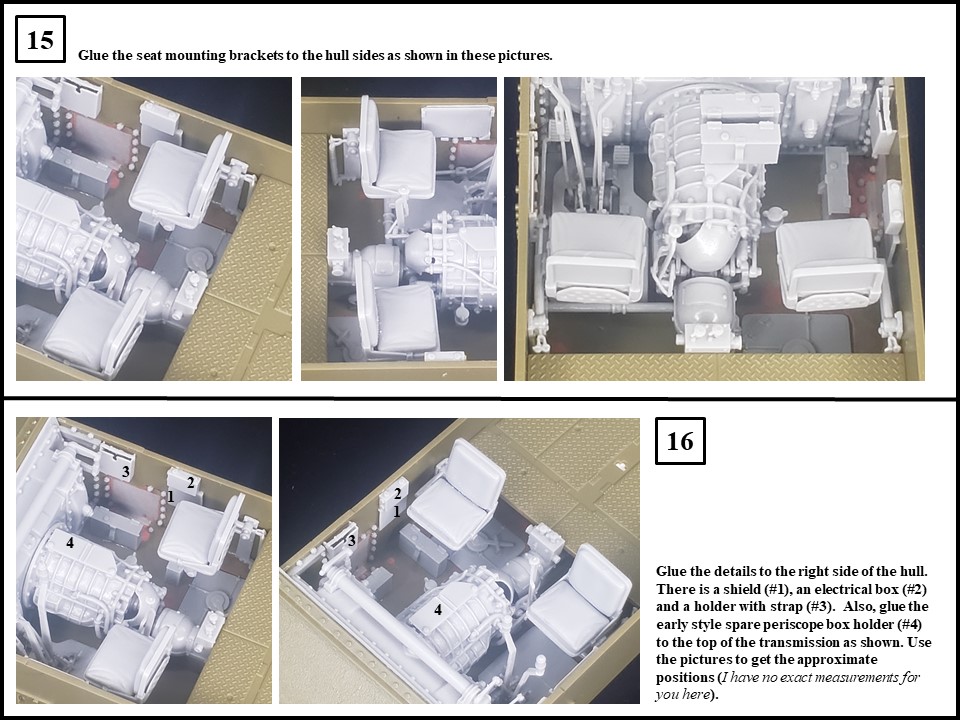 15

Glue the seat mounting brackets to the hull sides as shown in these pictures.

3
2
1
4

2
1
3
4

16

Glue the details to the right side of the hull. There is a shield (#1), an electrical box (#2) and a holder with strap (#3). Also, glue the early style spare periscope box holder (#4) to the top of the transmission as shown. Use the pictures to get the approximate positions (I have no exact measurements for you here).