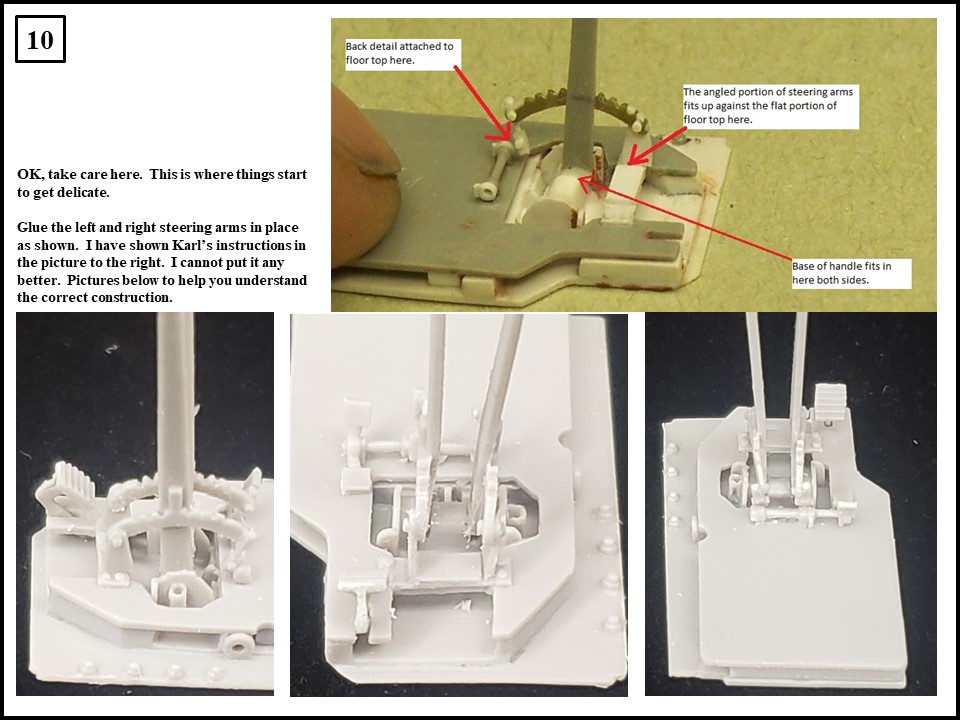 10

OK, take care here. This is where things start to get delicate.

Glue the left and right steering arms in place as shown. I have shown Karl's instructions in the picture to the right. I cannot put it any better. Pictures below to help you understand the correct construction.

Back detail attached to floor top here.

The angled portion of steering arms fits up against the flat portion of floor top here.

Base of handle fits in here both sides.